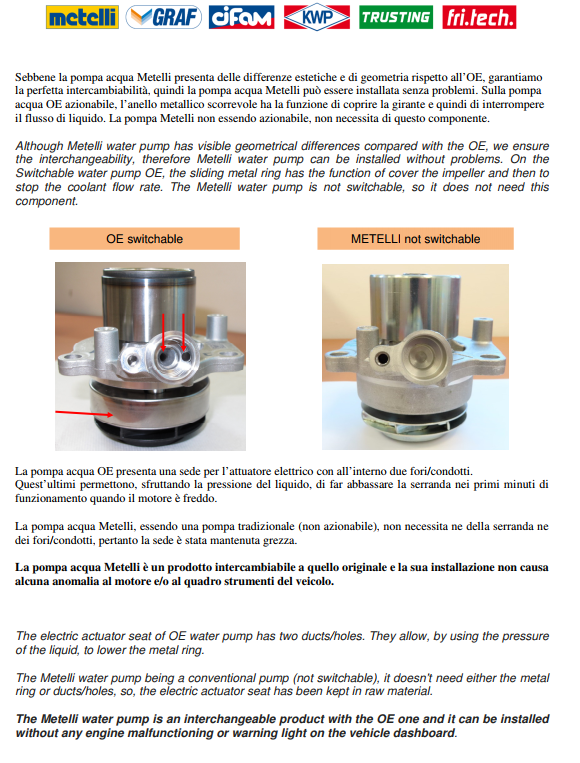 metelli GRAF cifam KWP TRUSTING fri.tech.

Sebbene la pompa acqua Metelli presenta delle differenze estetiche e di geometria rispetto all'OE, garantiamo la perfetta intercambiabilità, quindi la pompa acqua Metelli può essere installata senza problemi. Sulla pompa acqua OE azionabile, l'anello metallico scorrevole ha la funzione di coprire la girante e quindi di interrompere il flusso di liquido. La pompa Metelli non essendo azionabile, non necessita di questo componente.

Although Metelli water pump has visible geometrical differences compared with the OE, we ensure the interchangeability, therefore Metelli water pump can be installed without problems. On the Switchable water pump OE, the sliding metal ring has the function of cover the impeller and then to stop the coolant flow rate. The Metelli water pump is not switchable, so it does not need this component.

OE switchable

METELLI not switchable

La pompa acqua OE presenta una sede per l'attuatore elettrico con all'interno due fori/condotti. Quest'ultimi permettono, sfruttando la pressione del liquido, di far abbassare la serranda nei primi minuti di funzionamento quando il motore è freddo.

La pompa acqua Metelli, essendo una pompa tradizionale (non azionabile), non necessita ne della serranda ne dei fori/condotti, pertanto la sede è stata mantenuta grezza.

La pompa acqua Metelli è un prodotto intercambiabile a quello originale e la sua installazione non causa alcuna anomalia al motore e/o al quadro strumenti del veicolo.

The electric actuator seat of OE water pump has two ducts/holes. They allow, by using the pressure of the liquid, to lower the metal ring.

The Metelli water pump being a conventional pump (not switchable), it doesn't need either the metal ring or ducts/holes, so, the electric actuator seat has been kept in raw material.

The Metelli water pump is an interchangeable product with the OE one and it can be installed without any engine malfunctioning or warning light on the vehicle dashboard.