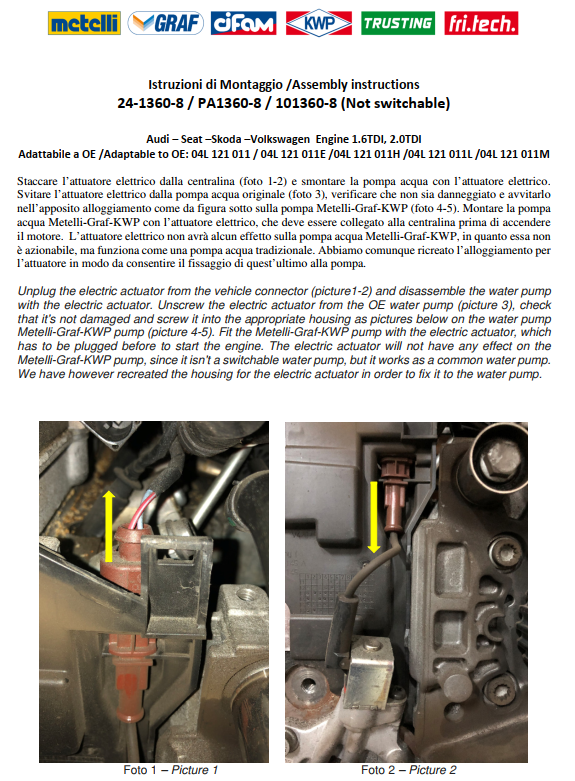 metelli GRAF cifam KWP TRUSTING fri.tech.

Istruzioni di Montaggio /Assembly instructions
24-1360-8 / PA1360-8 / 101360-8 (Not switchable)

Audi – Seat –Skoda –Volkswagen Engine 1.6TDI, 2.0TDI
Adattabile a OE /Adaptable to OE: 04L 121 011 / 04L 121 011E /04L 121 011H /04L 121 011L /04L 121 011M

Staccare l'attuatore elettrico dalla centralina (foto 1-2) e smontare la pompa acqua con l'attuatore elettrico. Svitare l'attuatore elettrico dalla pompa acqua originale (foto 3), verificare che non sia danneggiato e avvitarlo nell'apposito alloggiamento come da figura sotto sulla pompa Metelli-Graf-KWP (foto 4-5). Montare la pompa acqua Metelli-Graf-KWP con l'attuatore elettrico, che deve essere collegato alla centralina prima di accendere il motore. L'attuatore elettrico non avrà alcun effetto sulla pompa acqua Metelli-Graf-KWP, in quanto essa non è azionabile, ma funziona come una pompa acqua tradizionale. Abbiamo comunque ricreato l'alloggiamento per l'attuatore in modo da consentire il fissaggio di quest'ultimo alla pompa.

Unplug the electric actuator from the vehicle connector (picture1-2) and disassemble the water pump with the electric actuator. Unscrew the electric actuator from the OE water pump (picture 3), check that it's not damaged and screw it into the appropriate housing as pictures below on the water pump Metelli-Graf-KWP pump (picture 4-5). Fit the Metelli-Graf-KWP pump with the electric actuator, which has to be plugged before to start the engine. The electric actuator will not have any effect on the Metelli-Graf-KWP pump, since it isn't a switchable water pump, but it works as a common water pump. We have however recreated the housing for the electric actuator in order to fix it to the water pump.

Foto 1 – Picture 1

Foto 2 – Picture 2