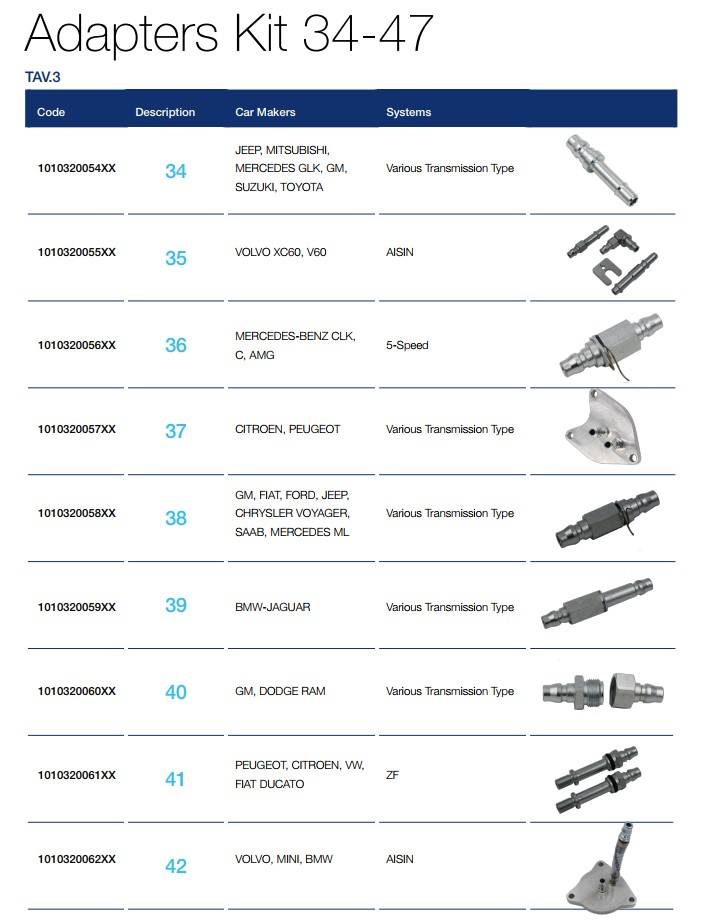 Adapters Kit 34-47

TAV.3

| Code | Description | Car Makers | Systems | |
|---|---|---|---|---|
| 1010320054XX | 34 | JEEP, MITSUBISHI, MERCEDES GLK, GM, SUZUKI, TOYOTA | Various Transmission Type | |
| 1010320055XX | 35 | VOLVO XC60, V60 | AISIN | |
| 1010320056XX | 36 | MERCEDES-BENZ CLK, C, AMG | 5-Speed | |
| 1010320057XX | 37 | CITROEN, PEUGEOT | Various Transmission Type | |
| 1010320058XX | 38 | GM, FIAT, FORD, JEEP, CHRYSLER VOYAGER, SAAB, MERCEDES ML | Various Transmission Type | |
| 1010320059XX | 39 | BMW-JAGUAR | Various Transmission Type | |
| 1010320060XX | 40 | GM, DODGE RAM | Various Transmission Type | |
| 1010320061XX | 41 | PEUGEOT, CITROEN, VW, FIAT DUCATO | ZF | |
| 1010320062XX | 42 | VOLVO, MINI, BMW | AISIN | |